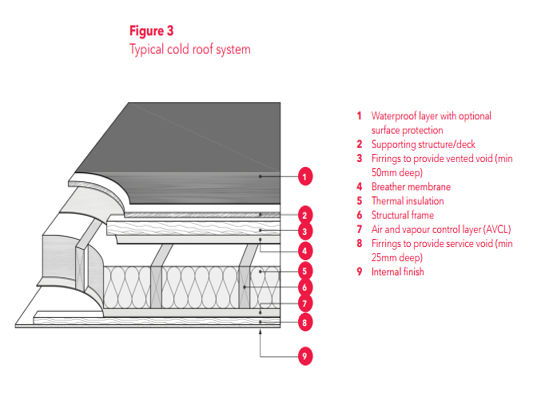 Figure 3
Typical cold roof system

1
2
3
4
5
6
7
8
9

1 Waterproof layer with optional surface protection
2 Supporting structure/deck
3 Firrings to provide vented void (min 50mm deep)
4 Breather membrane
5 Thermal insulation
6 Structural frame
7 Air and vapour control layer (AVCL)
8 Firrings to provide service void (min 25mm deep)
9 Internal finish